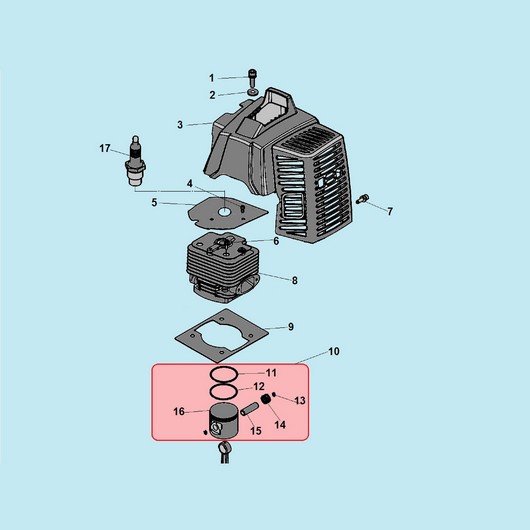 1
2
3
17
4
5
7
6
8
9
10
11
12
13
16
14
15