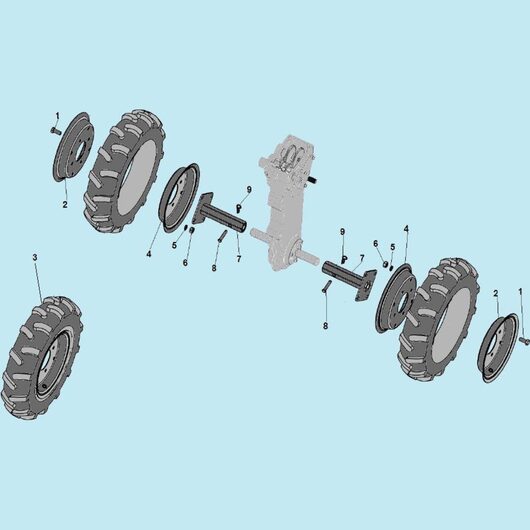 1
2
9
4
5
6
8
7
3
9
7
6
5
4
8
2
1