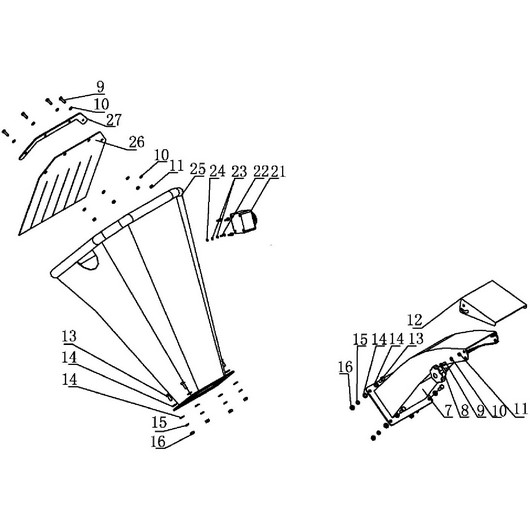 9
10
27
26
10
11
25
24
23
22
21
13
14
14
15
16
12
15
14
14
13
16
7
8
9
10
11