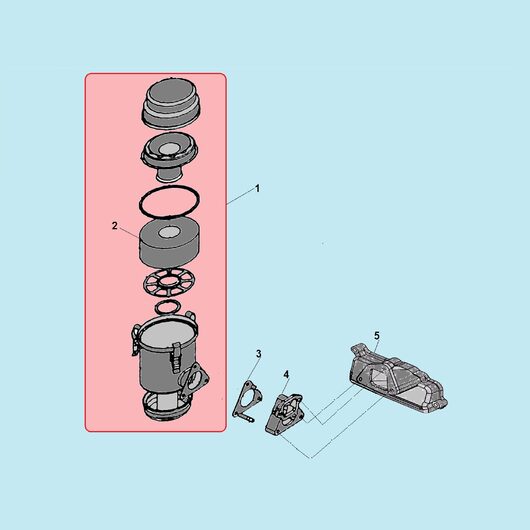 1
2
3
4
5