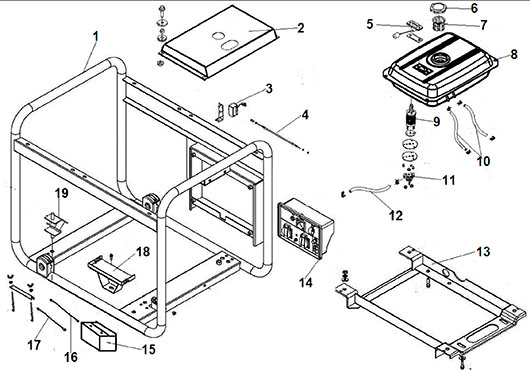 1
2
3
4
5
6
7
8
9
10
11
12
13
14
15
16
17
18
19