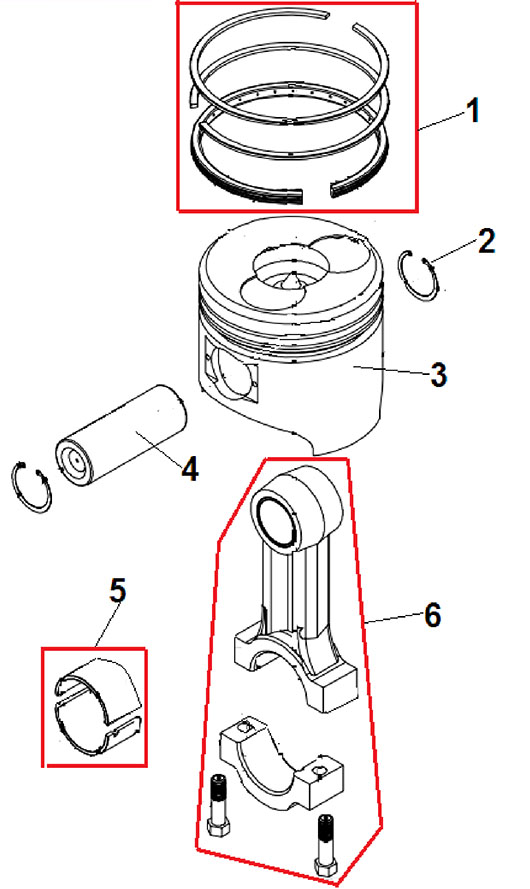 1
2
3
4
5
6