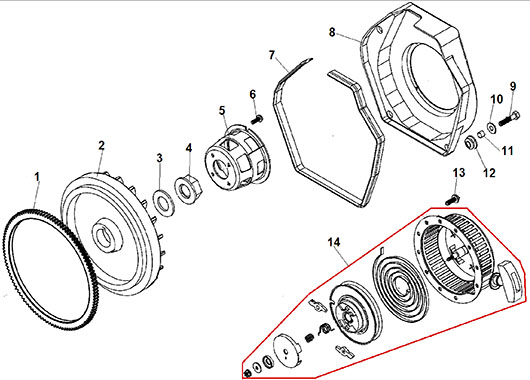 1
2
3
4
5
6
7
8
9
10
11
12
13
14