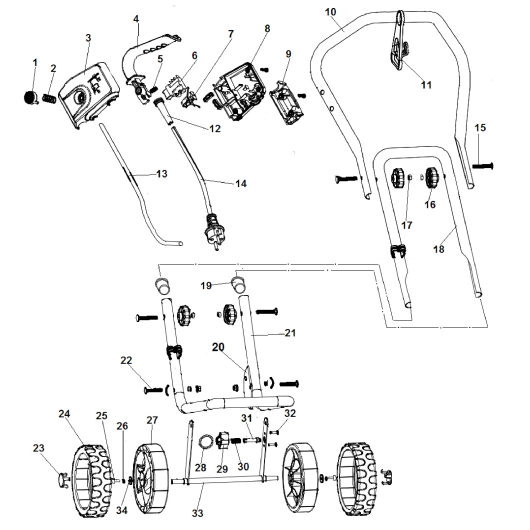 1
2
3
4
5
6
7
8
9
10
11
12
13
14
15
16
17
18
19
20
21
22
23
24
25
26
27
28
29
30
31
32
33
34