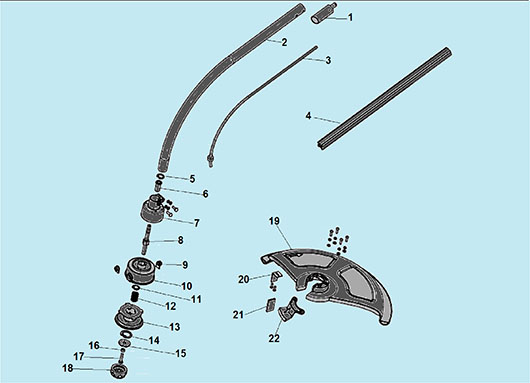 1
2
3
4
5
6
7
8
9
10
11
12
13
14
15
16
17
18
19
20
21
22