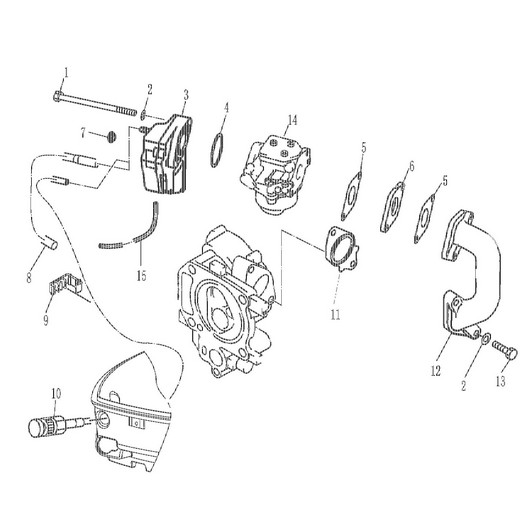 1
2
3
4
14
7
5
6
5
8
15
9
11
12
2
13
10