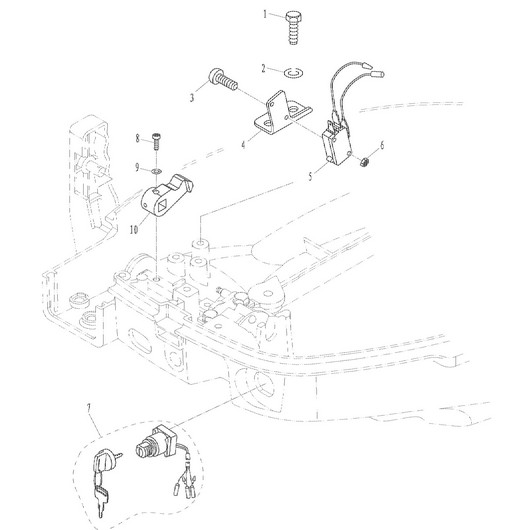 1
2
3
4
5
6
8
9
10
7