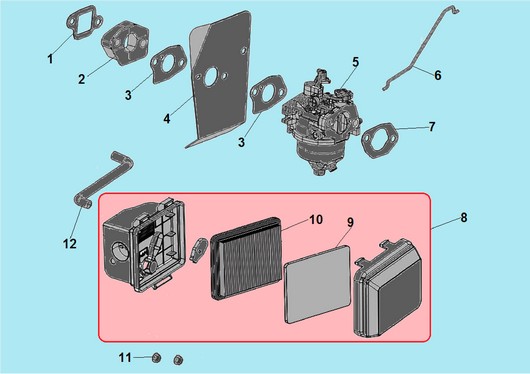 1
2
3
4
3
5
6
7
12
10
9
8
11