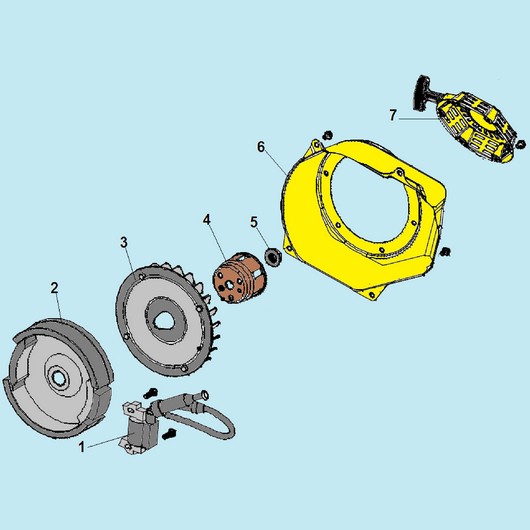 7
6
4
5
3
2
1