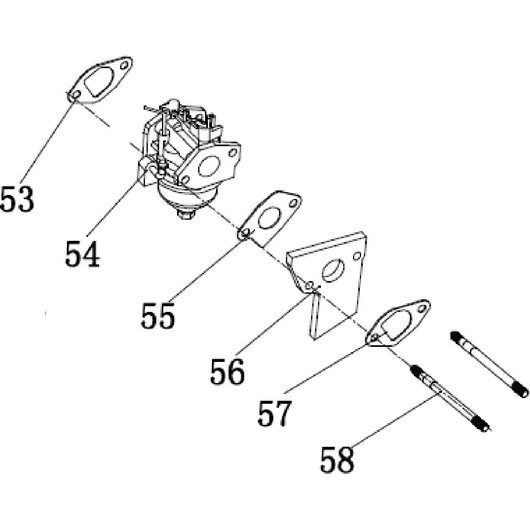 53
54
55
56
57
58