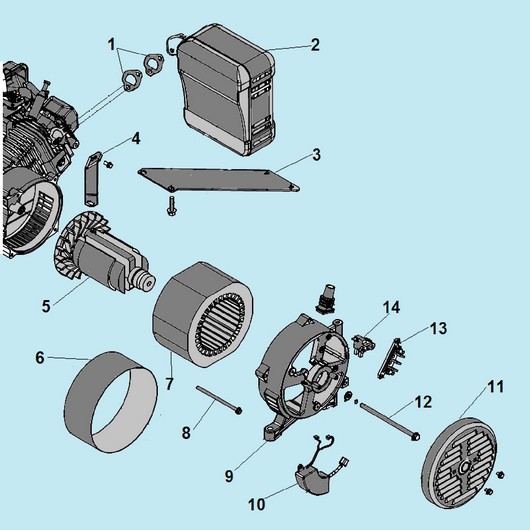 1
2
4
3
5
14
13
6
7
11
12
8
9
10