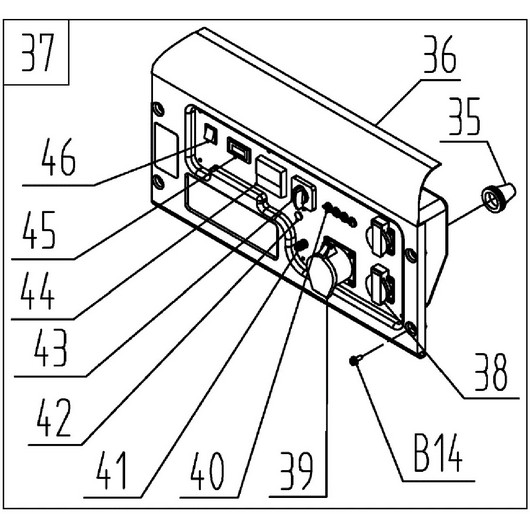 37
36
35
46
45
44
43
42
41
40
39
38
B14