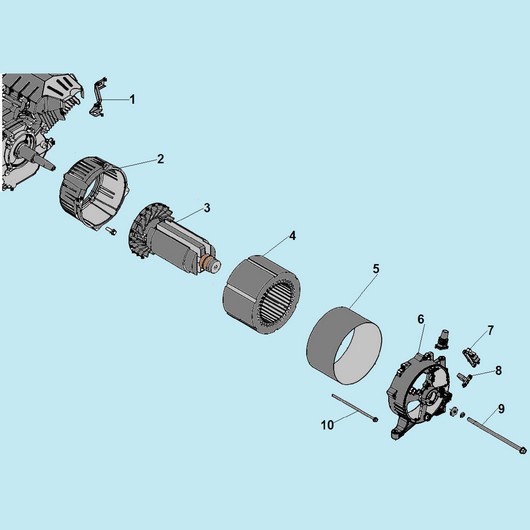 1
2
3
4
5
6
7
8
9
10