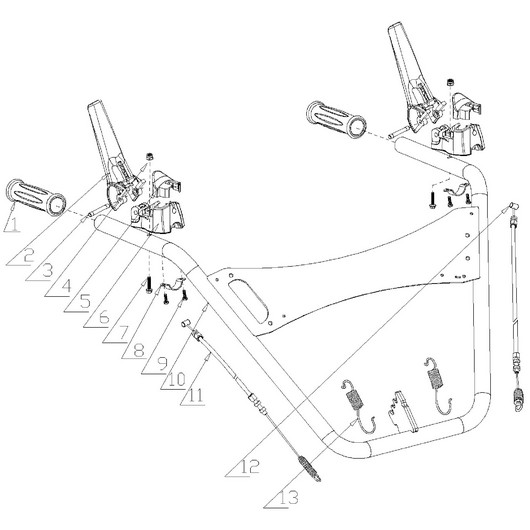 1
2
3
4
5
6
7
8
9
10
11
12
13