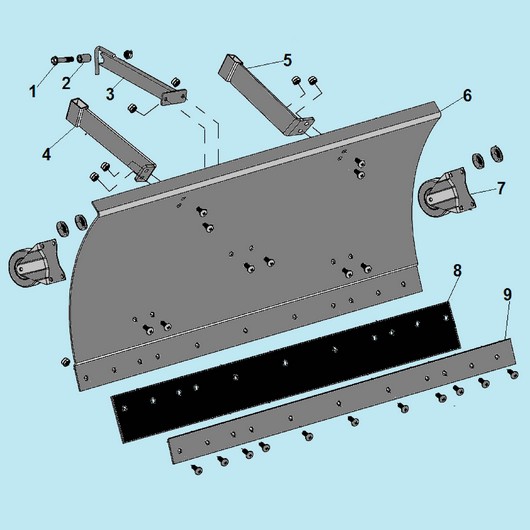 1
2
3
5
6
4
7
8
9