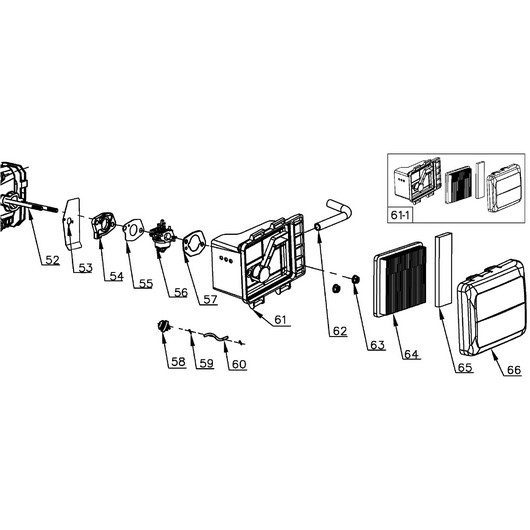 61-1

52
53
54
55
56
57
61
62
63
64
65
66
58
59
60