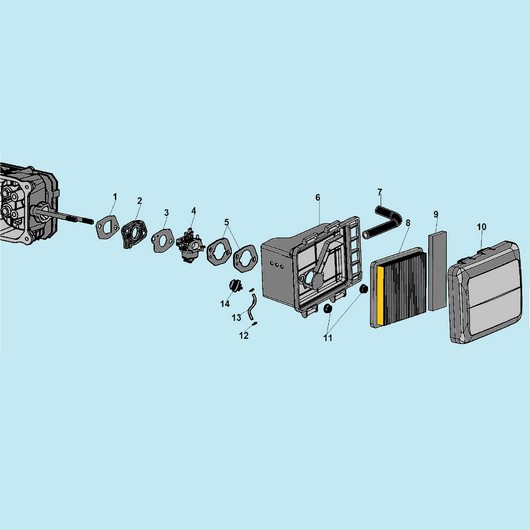 1
2
3
4
5
6
7
8
9
10
14
13
12
11