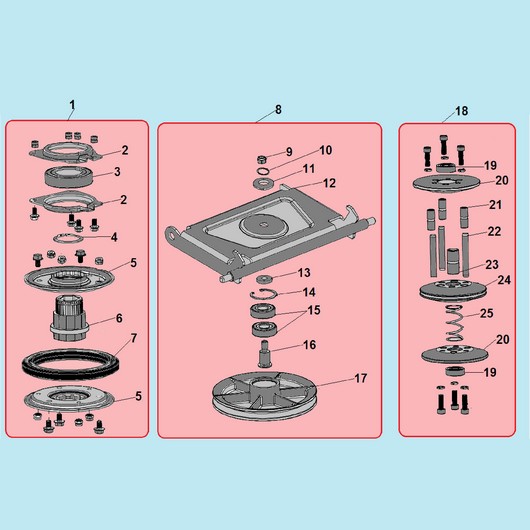 1
2
3
2
4
5
6
7
5

8
9
10
11
12
13
14
15
16
17

18
19
20
21
22
23
24
25
20
19