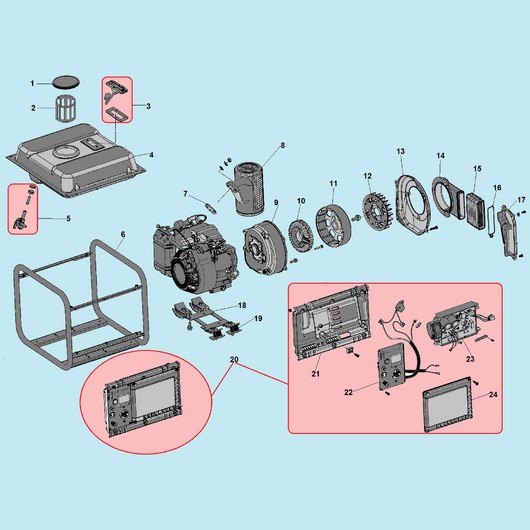 1
2
3
4
5
6
7
8
9
10
11
12
13
14
15
16
17
18
19
20
21
22
23
24