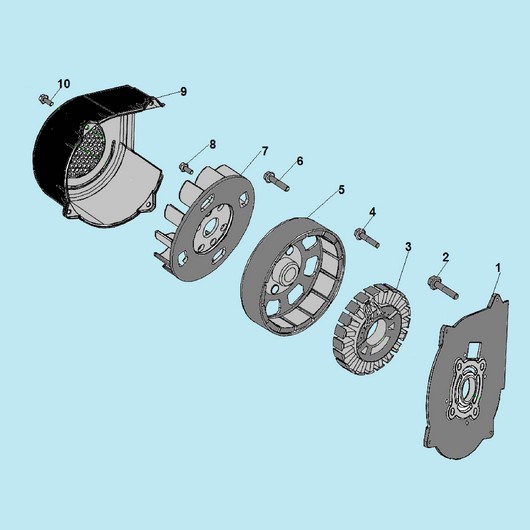 10
9
8
7
6
5
4
3
2
1