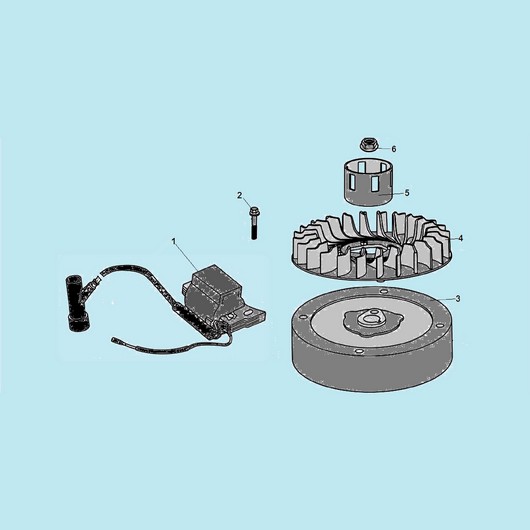 6
5
2
4
1
3