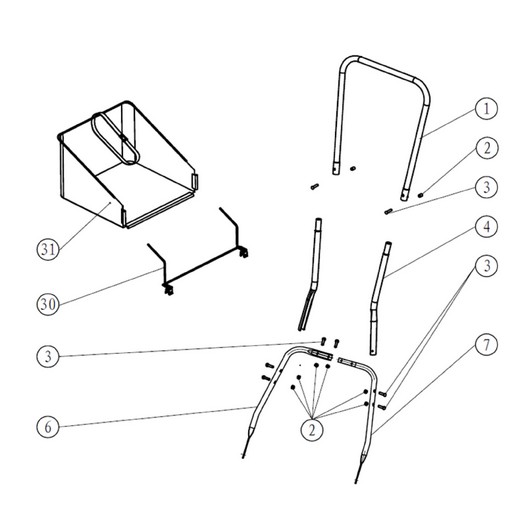 1
2
3
4
3
7
31
30
3
6
2