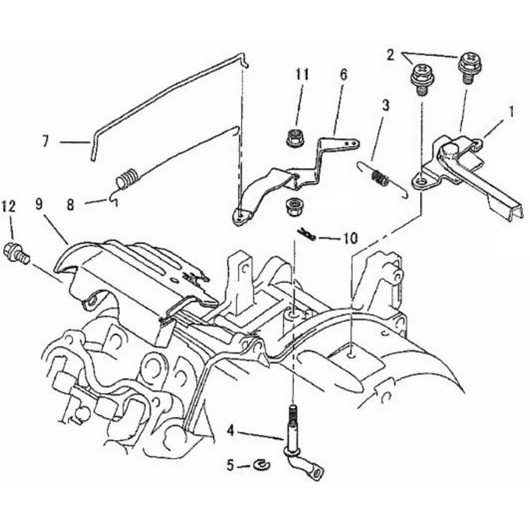 2
11
6
3
1
7
8
12
9
10
4
5