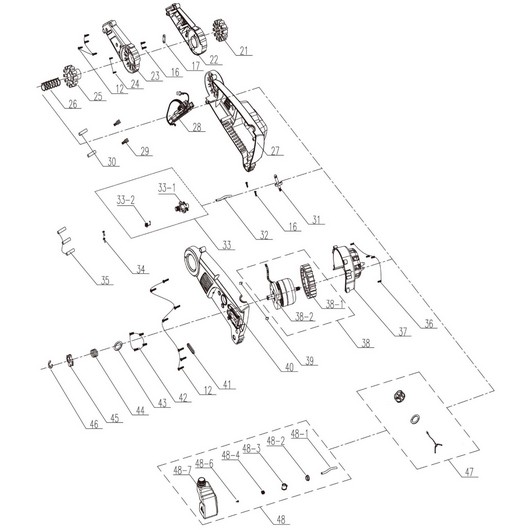 21
22
17
16
23
24
12
25
26
28
27
29
30
33-1
33-2
31
16
32
33
34
35
36
37
38-1
38-2
38
39
40
41
12
42
43
44
45
46
47
48-1
48-2
48-3
48-4
48-6
48-7
48