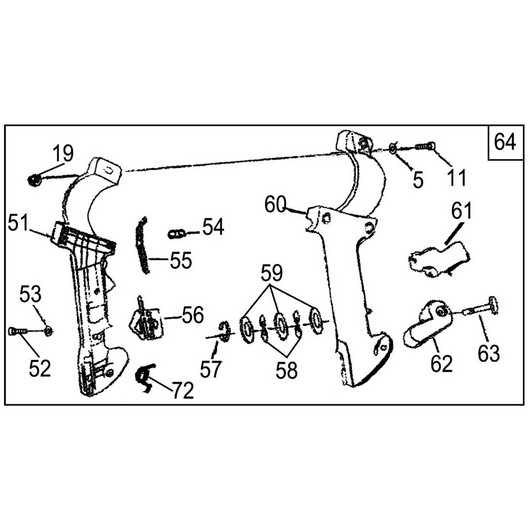 64

19

5

11

60

61

51

54

55

59

53

56

52

57

58

62

63

72