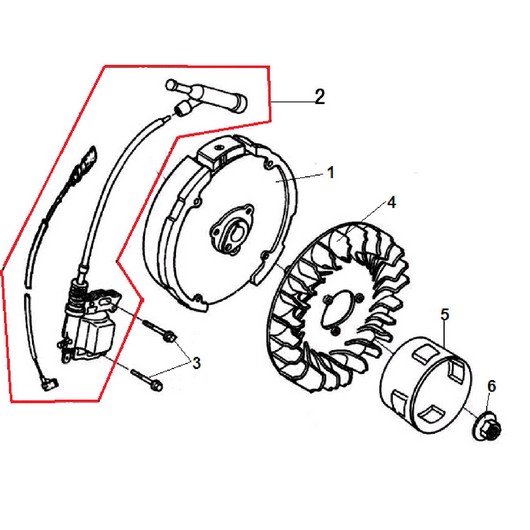 2
1
4
5
3
6