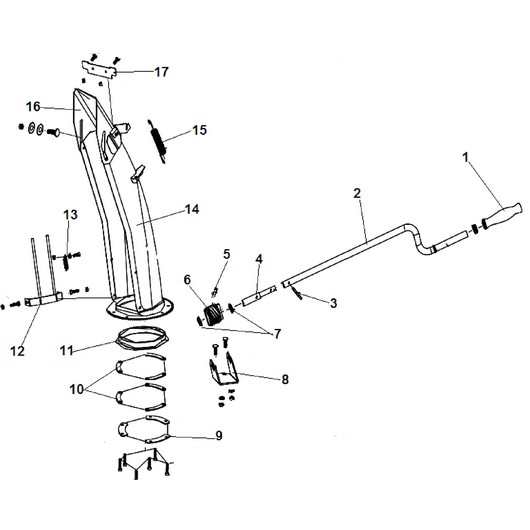 17
16
15
1
2
14
13
5
4
6
3
7
12
11
8
10
9