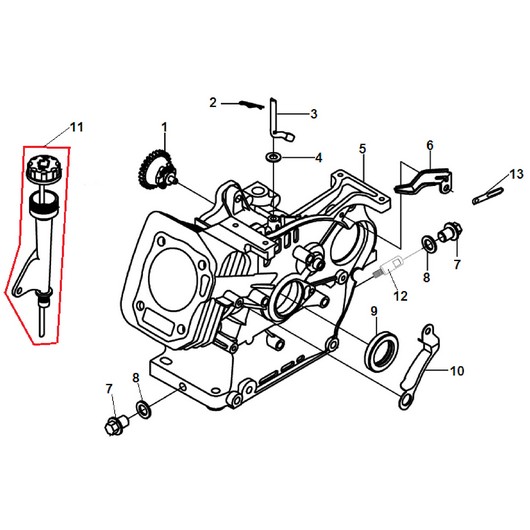 2
3
11
1
4
5
6
13
7
8
12
9
10
7
8