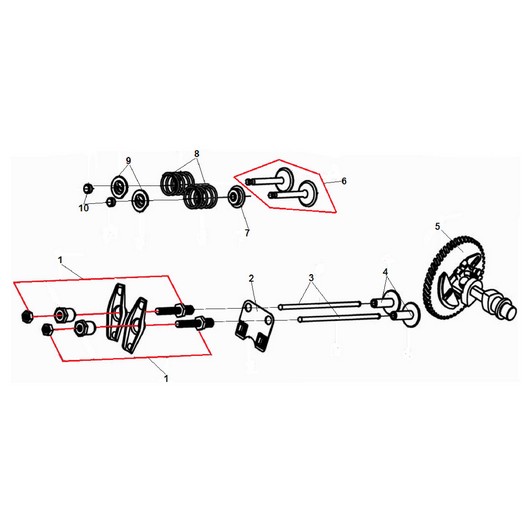 9
8
6
10
7
5
1
2
3
4
1