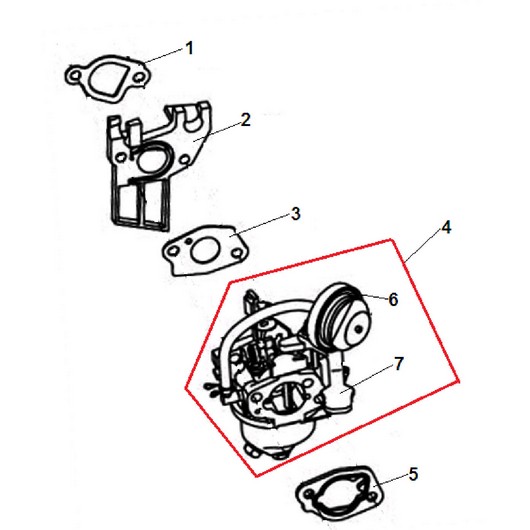 1
2
3
4
6
7
5