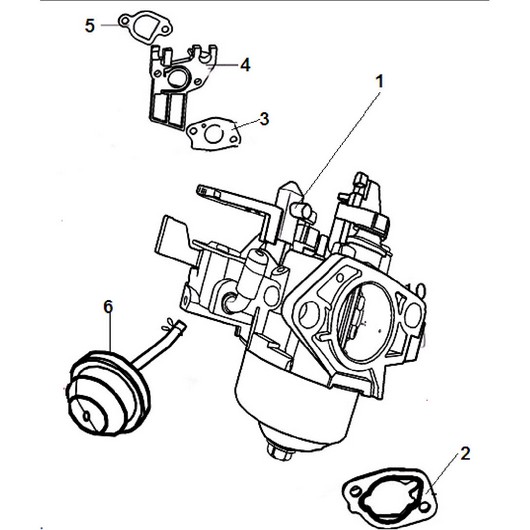 5
4
1
3
6
2