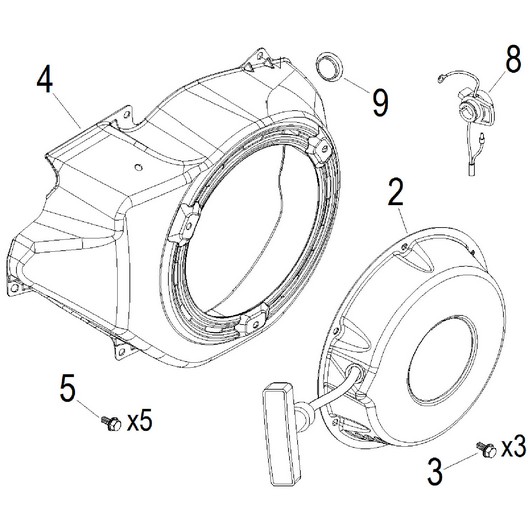 4

9

8

2

5

x5

x3

3