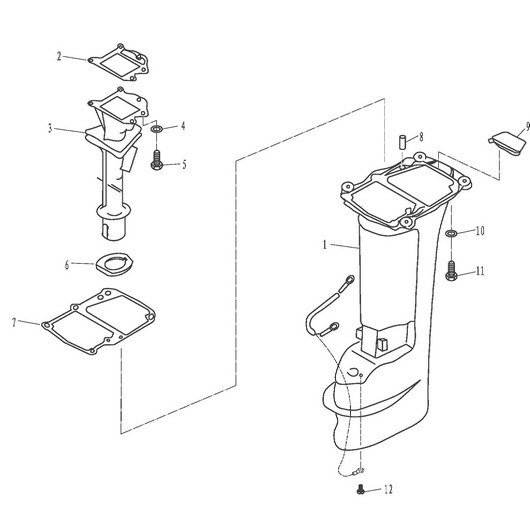 2
3
4
5
6
7
8
9
1
10
11
12