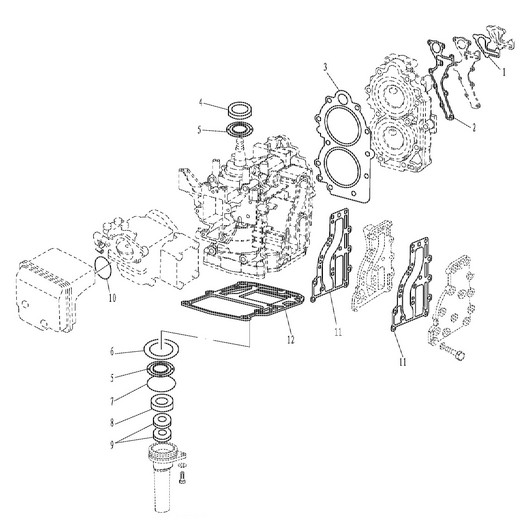 1
2
3
4
5
10
12
11
11
6
5
7
8
9