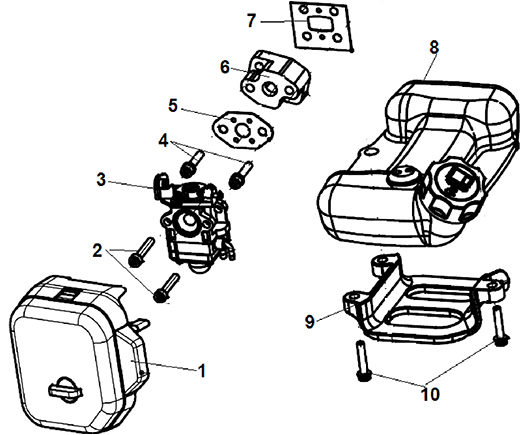 7
8
6
5
4
3
2
9
1
10