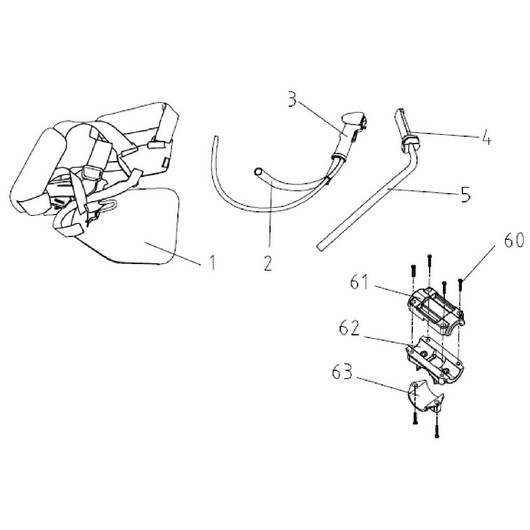 3
4
5
1
2
60
61
62
63