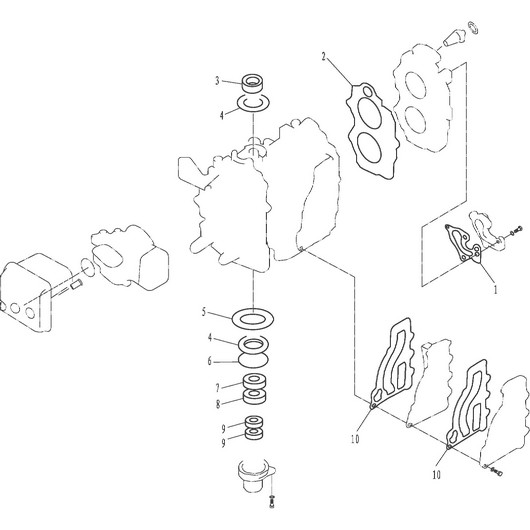 2
3
4
1
5
4
6
7
8
9
9
10
10