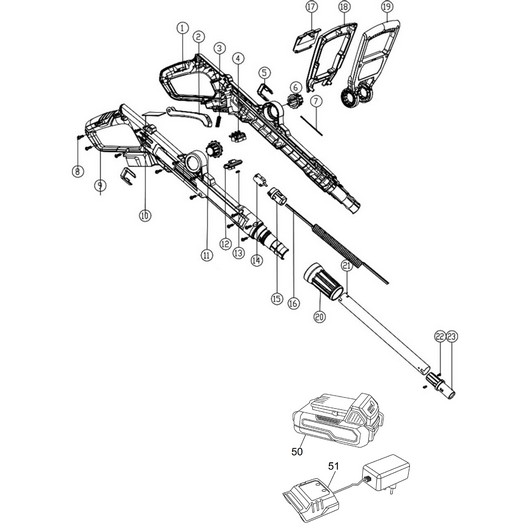 17
18
19
1
2
3
4
5
6
7
8
9
10
11
12
13
14
15
16
21
20
22
23
50
51