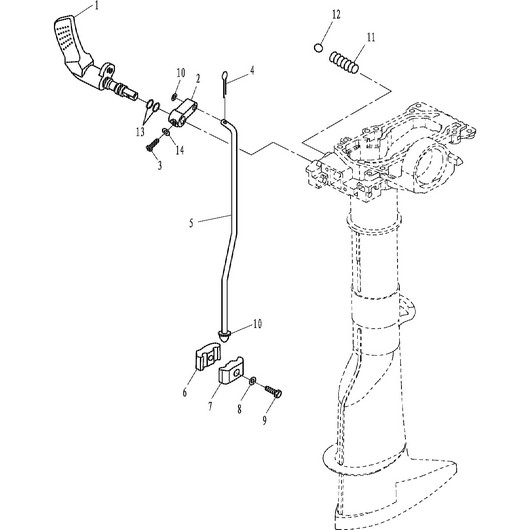 1
12
11
10
2
4
13
14
3
5
10
6
7
8
9